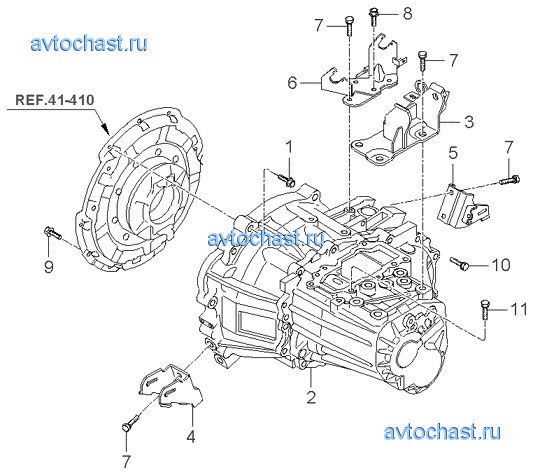 avtochast.ru

7
8
7
6
3
REF.41-410
1
5
7
avtochast.ru
9
10
11
2
4
7
avtochast.ru