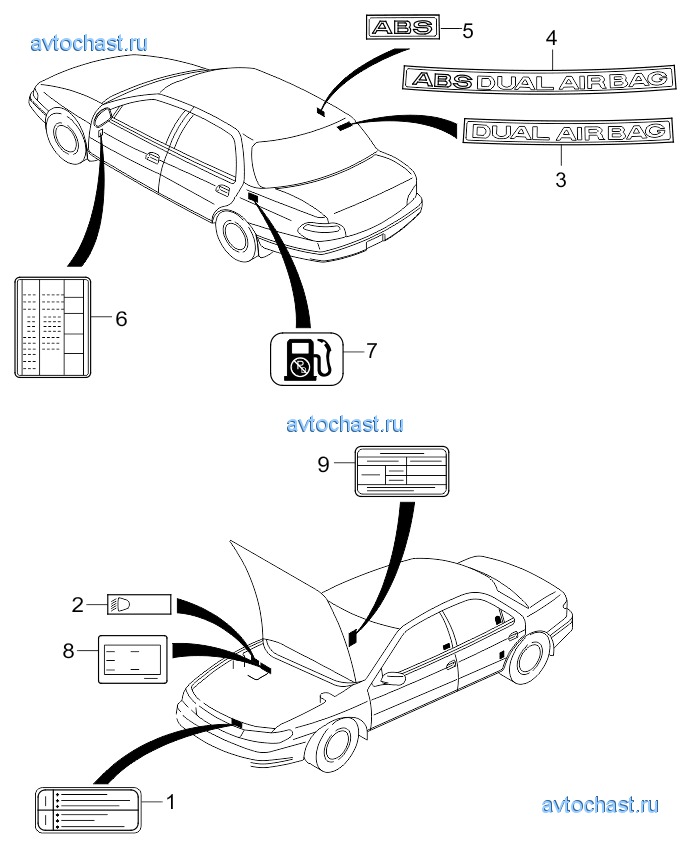 avtochast.ru

ABS
5

4
ABS DUAL AIR BAG

DUAL AIR BAG
3

6

7

avtochast.ru

9

2

8

1

avtochast.ru