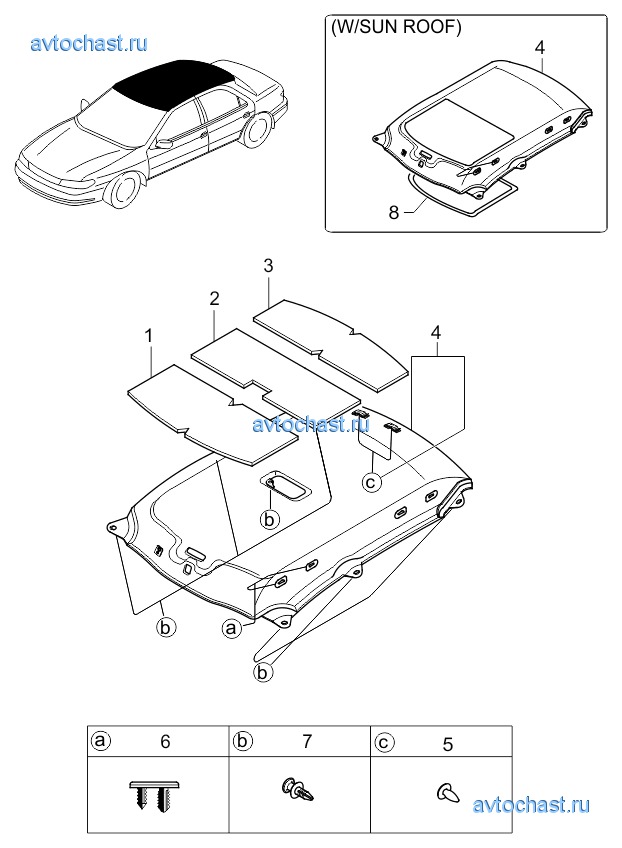 avtochast.ru

(W/SUN ROOF)

4

8

3

2

1

4

avtochast.ru

c

b

b

a

b

| a 6 | b 7 | c 5 |
|---|---|---|
| | | |

avtochast.ru