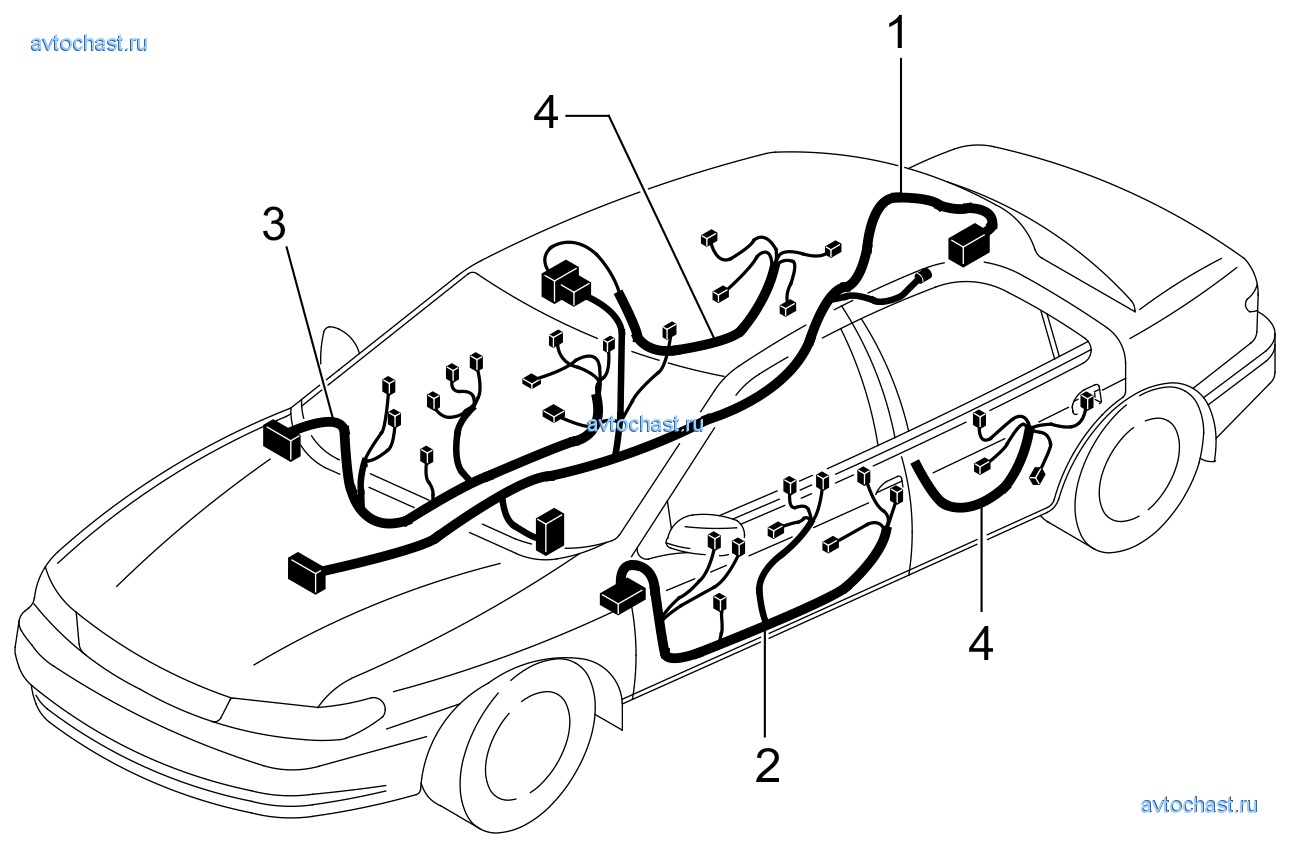 avtochast.ru

1

4

3

avtochast.ru

4

2

avtochast.ru