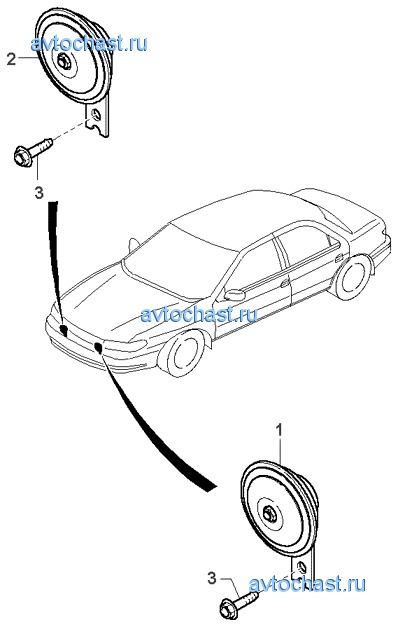 avtochast.ru
2
3
avtochast.ru
1
3
avtochast.ru