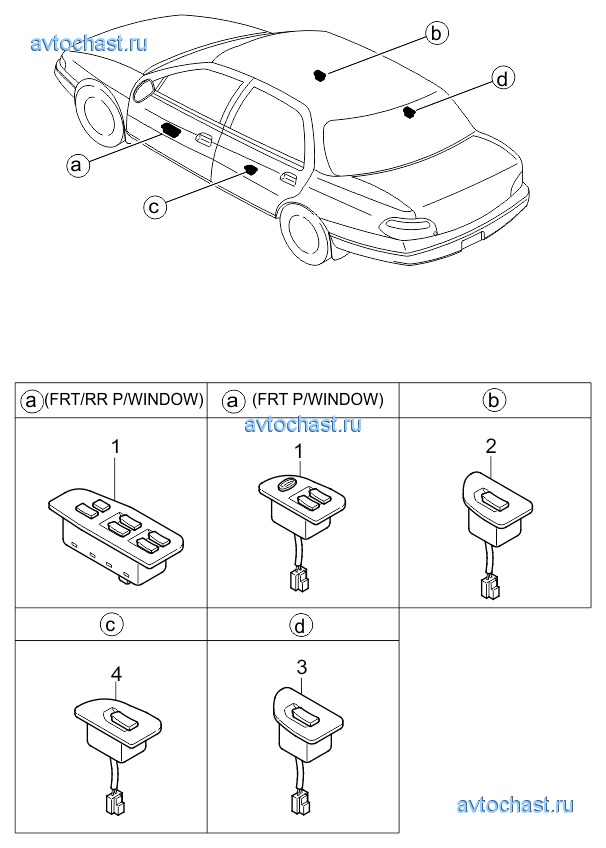 avtochast.ru

b
d
a
c

| a (FRT/RR P/WINDOW) | a (FRT P/WINDOW) | b |
|---|---|---|
| 1 | avtochast.ru 1 | 2 |
| c | d | |
| 4 | 3 | |

avtochast.ru