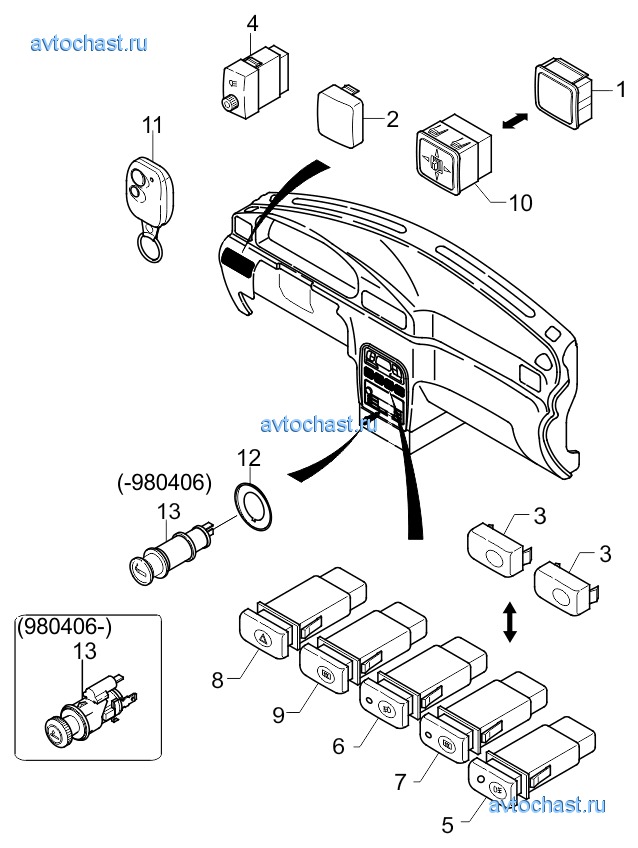 avtochast.ru

4

1

2

11

10

avtochast.ru

12

(-980406)

13

3

3

(980406-)

13

8

9

6

7

5

avtochast.ru