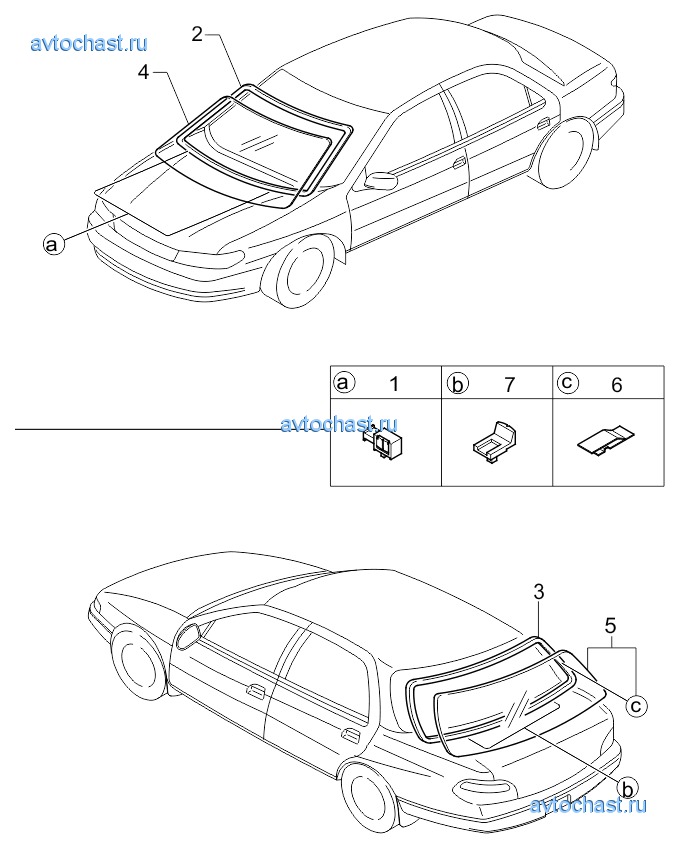 avtochast.ru

2

4

a

| a 1 | b 7 | c 6 |
|---|---|---|
| | | |

avtochast.ru

3

5

c

b

avtochast.ru