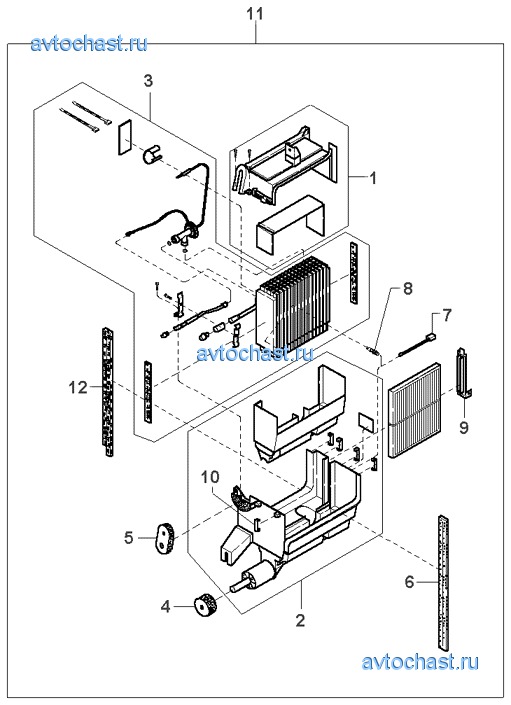 11
avtochast.ru
3
1
8
7
avtochast.ru
12
9
10
5
4
2
6
avtochast.ru