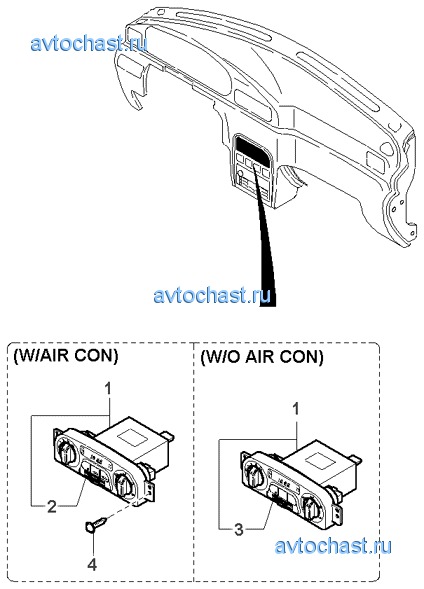 avtochast.ru

avtochast.ru

(W/AIR CON)

1

2

4

(W/O AIR CON)

1

3

avtochast.ru