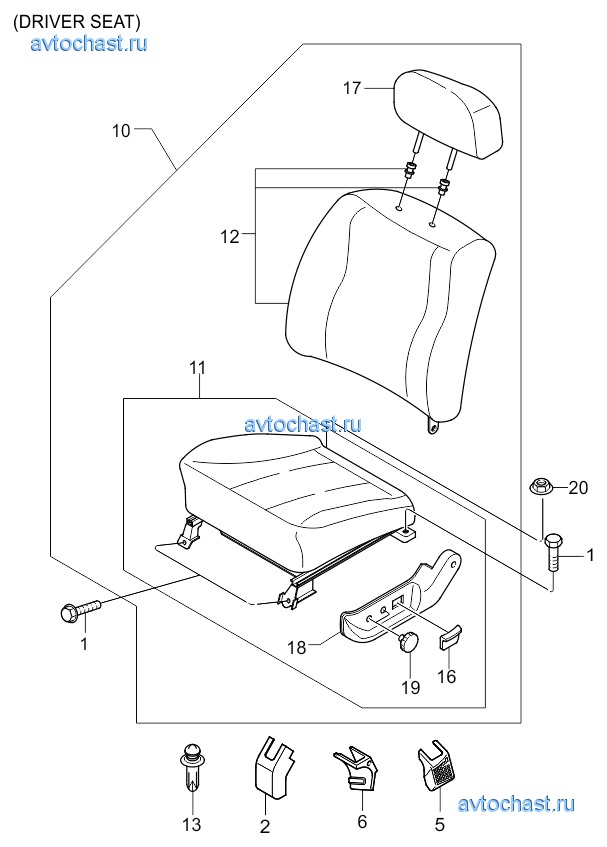 (DRIVER SEAT)
avtochast.ru

17
10
12
11
avtochast.ru
20
1
1
18
19
16
13
2
6
5
avtochast.ru