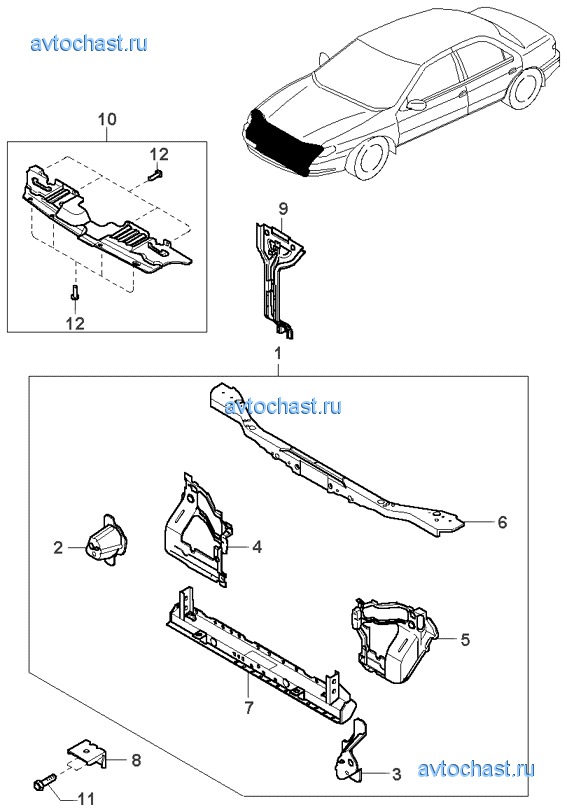 avtochast.ru

10

12

12

9

1

avtochast.ru

6

2

4

5

7

8

3

11

avtochast.ru