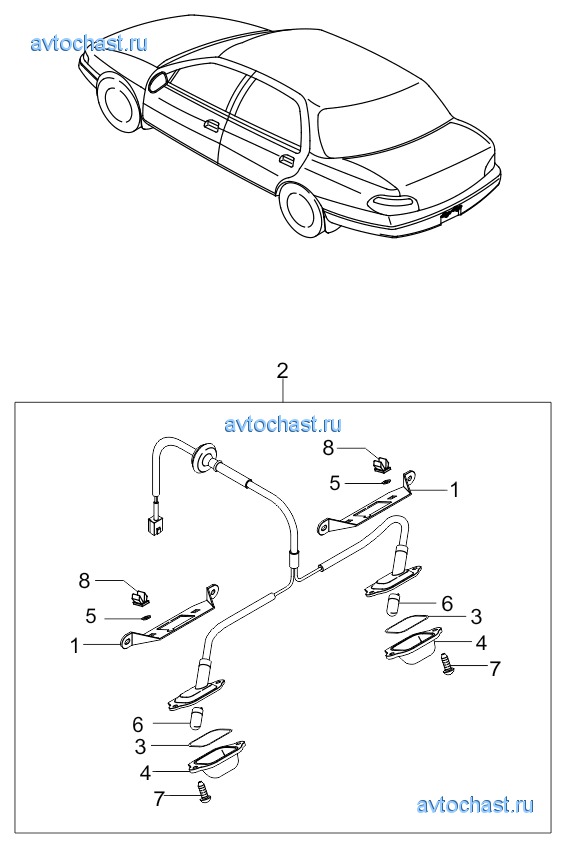 avtochast.ru

2

avtochast.ru

8
5
1
8
5
1
6
3
4
7
6
3
4
7

avtochast.ru