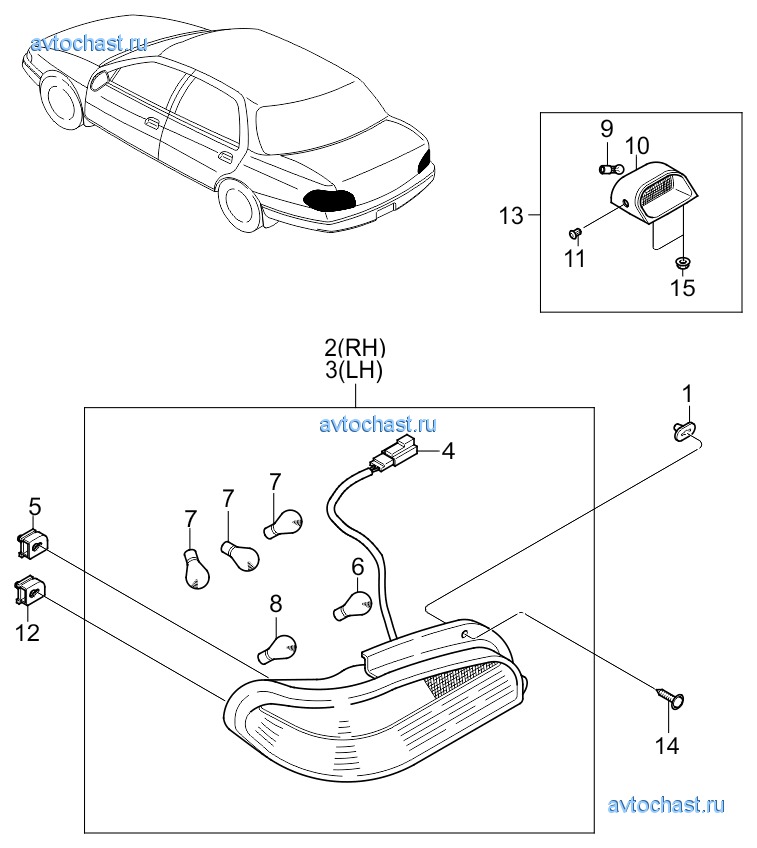 avtochast.ru

9
10
13
11
15

2(RH)
3(LH)

avtochast.ru

1
4
5
7
7
7
6
12
8
14

avtochast.ru