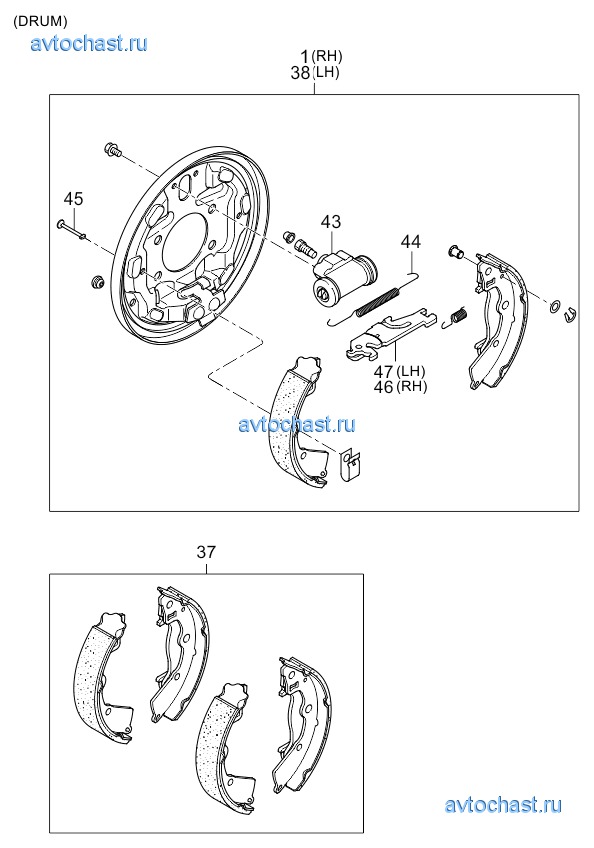 (DRUM)
avtochast.ru

1 (RH)
38 (LH)

45

43

44

47 (LH)
46 (RH)

avtochast.ru

37

avtochast.ru