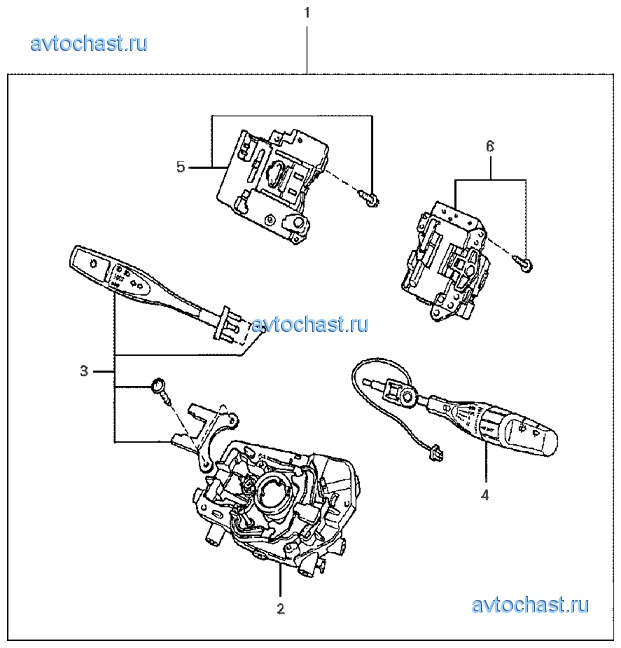 1

avtochast.ru

5

6

avtochast.ru

3

4

2

avtochast.ru