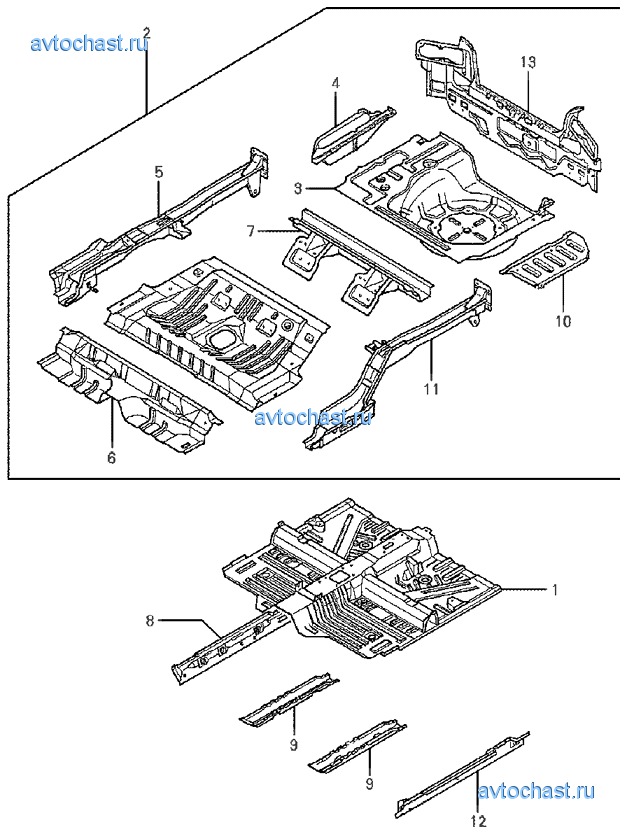 avtochast.ru
2
4
13
5
3
7
10
11
avtochast.ru
6
1
8
9
9
avtochast.ru
12