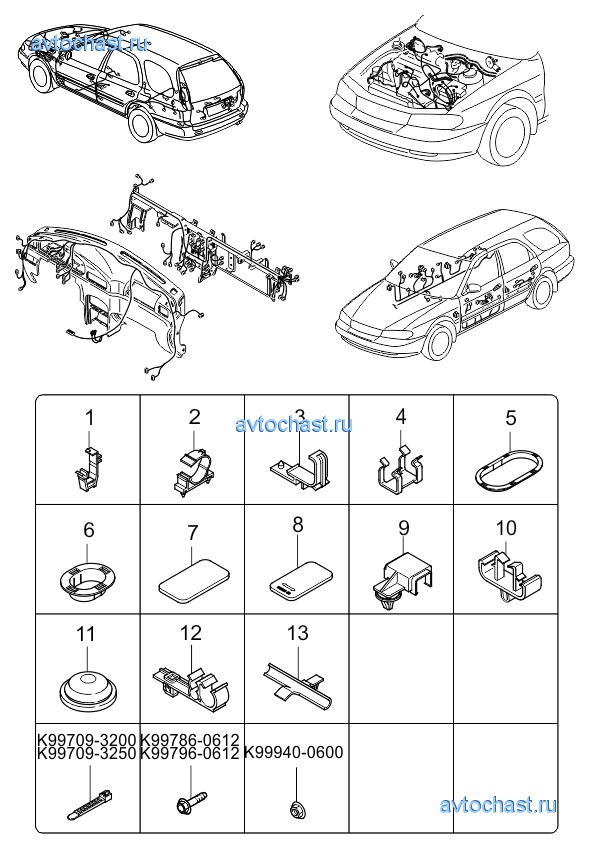 avtochast.ru

avtochast.ru

| 1 | 2 | 3 | 4 | 5 |
|---|---|---|---|---|
| 6 | 7 | 8 | 9 | 10 |
| 11 | 12 | 13 | | |
| K99709-3200 K99709-3250 | K99786-0612 K99796-0612 | K99940-0600 | | |

avtochast.ru