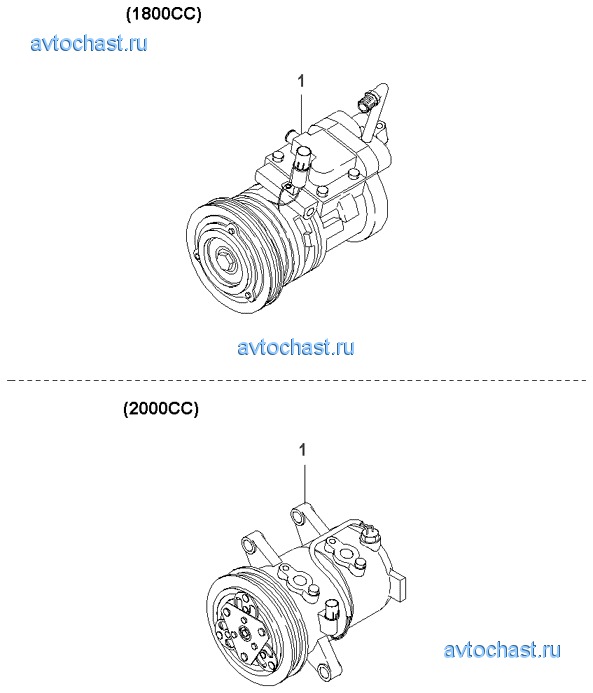 (1800CC)

avtochast.ru

1

avtochast.ru

(2000CC)

1

avtochast.ru