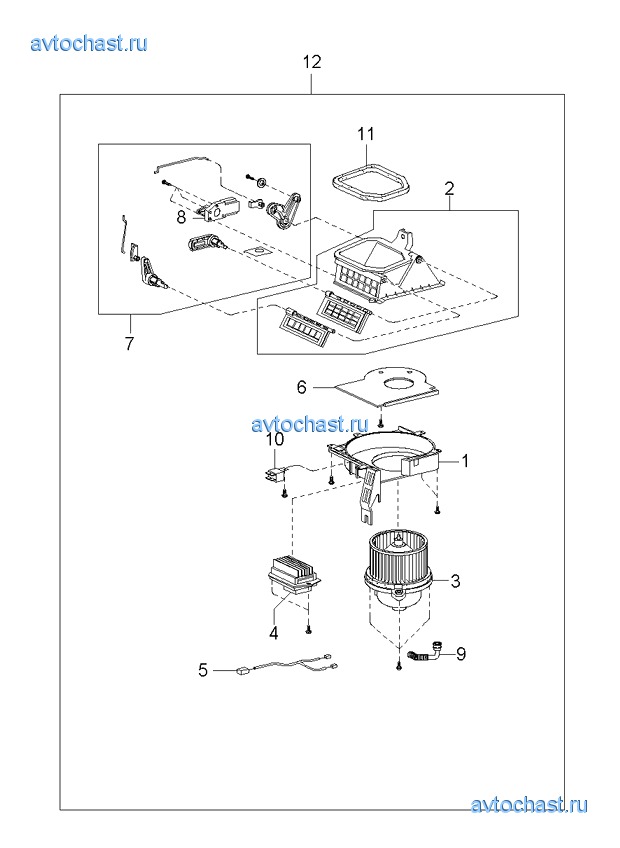 avtochast.ru

12

11

2

8

7

6

avtochast.ru

10

1

3

4

5

9

avtochast.ru