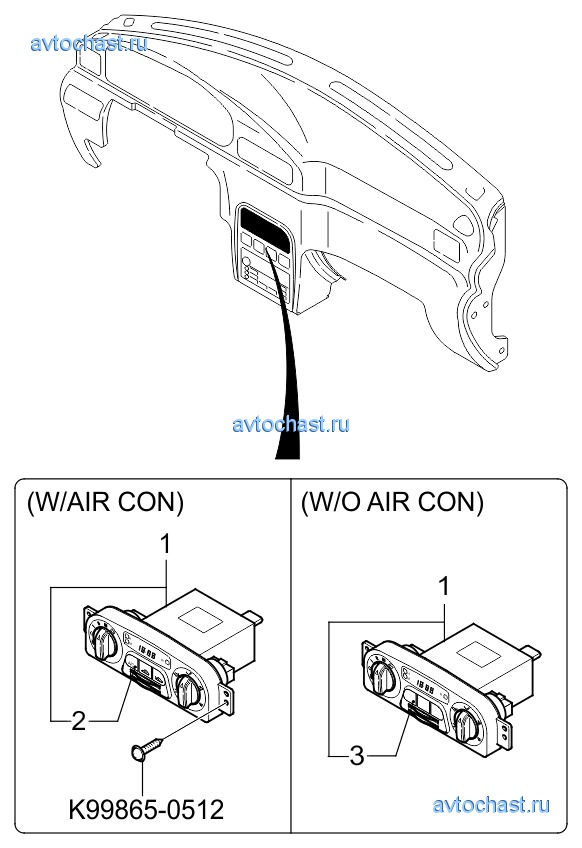 avtochast.ru

avtochast.ru

(W/AIR CON)

1

2

K99865-0512

(W/O AIR CON)

1

3

avtochast.ru