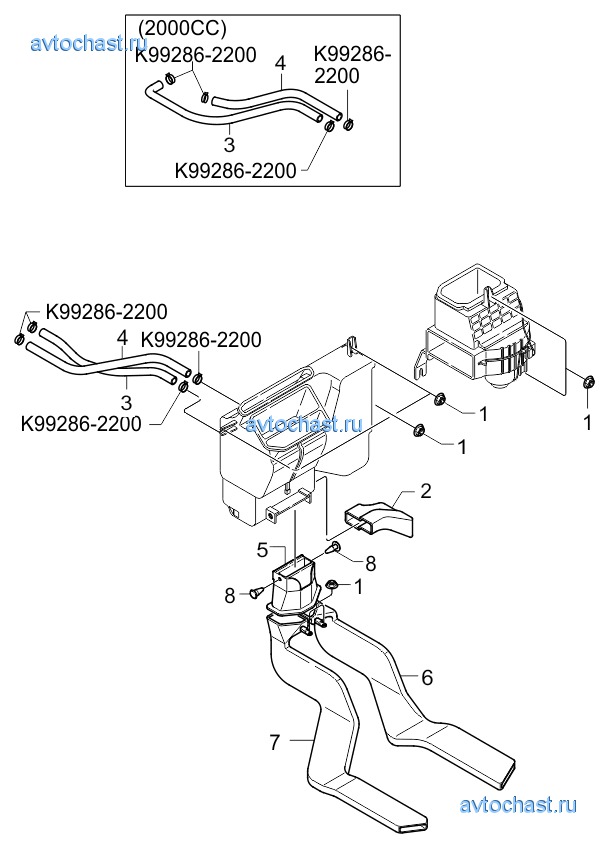 avtochast.ru

(2000CC)
K99286-2200
4
K99286-2200
3
K99286-2200

K99286-2200
4
K99286-2200
3
K99286-2200
avtochast.ru
1
1
1
2
5
8
8
1
6
7
avtochast.ru