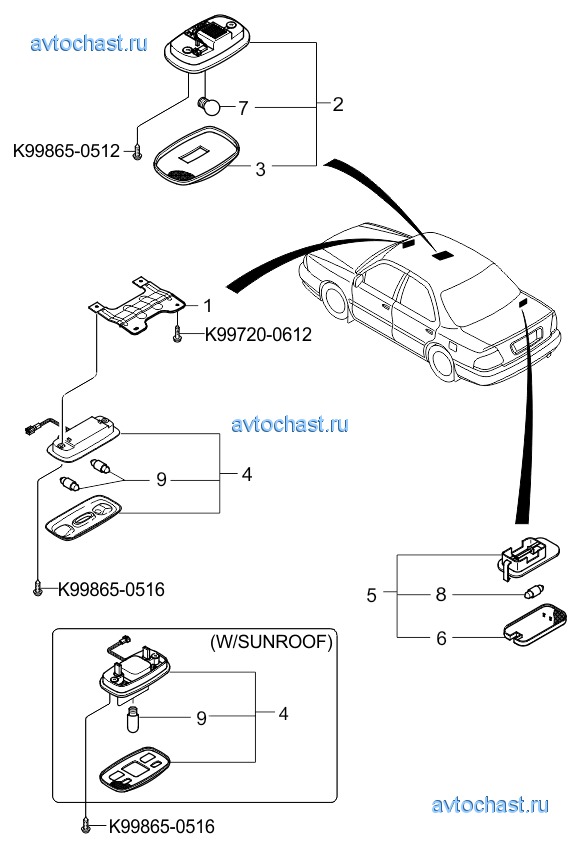 avtochast.ru

7
2
K99865-0512
3

1
K99720-0612

avtochast.ru

9
4

K99865-0516

5
8
6

(W/SUNROOF)
9
4

K99865-0516

avtochast.ru