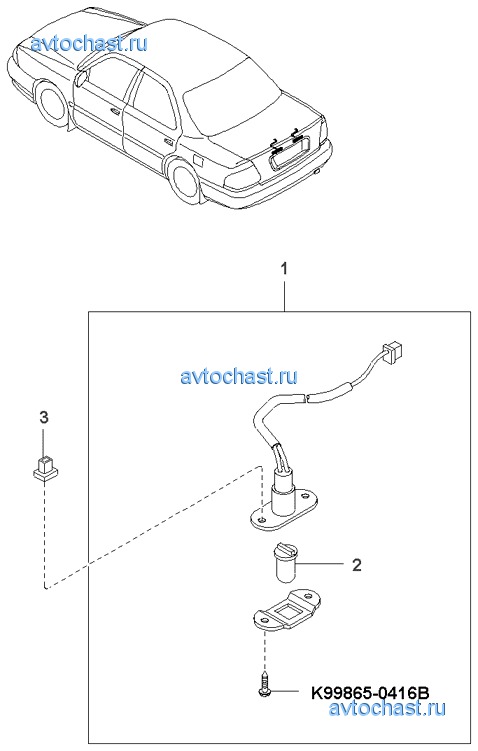 avtochast.ru

1

avtochast.ru

3

2

K99865-0416B

avtochast.ru