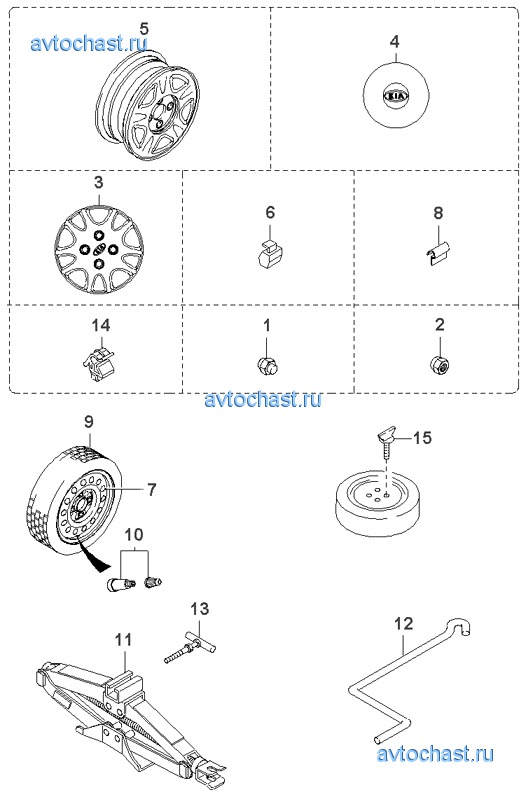 avtochast.ru
5
4
KIA
3
6
8
14
1
2
avtochast.ru
9
7
10
15
13
11
12
avtochast.ru