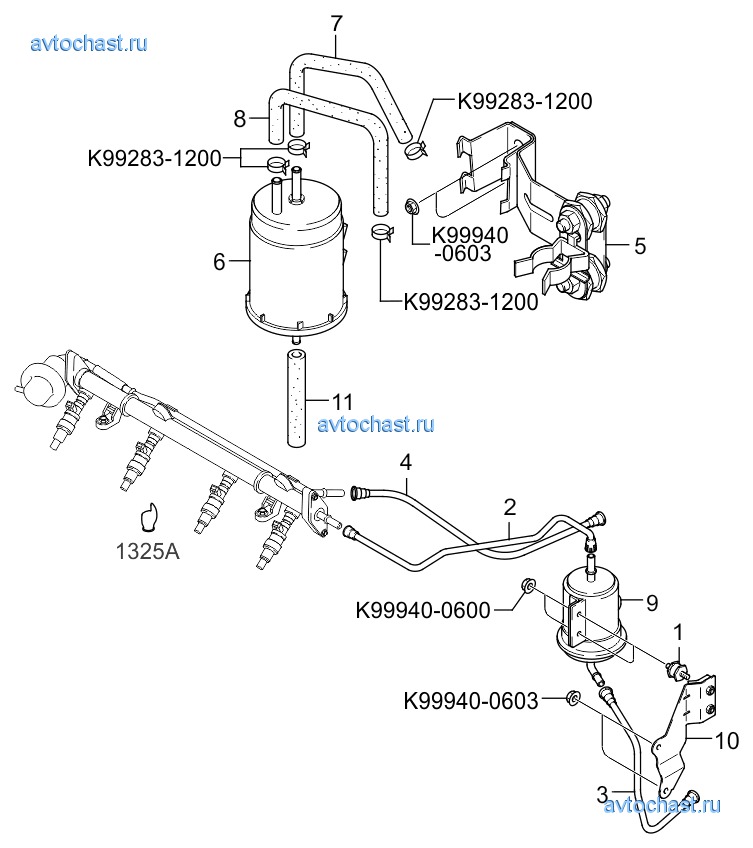 avtochast.ru

7

8

K99283-1200

K99283-1200

K99940
-0603

5

6

K99283-1200

11

avtochast.ru

4

2

1325A

K99940-0600

9

1

K99940-0603

10

3

avtochast.ru