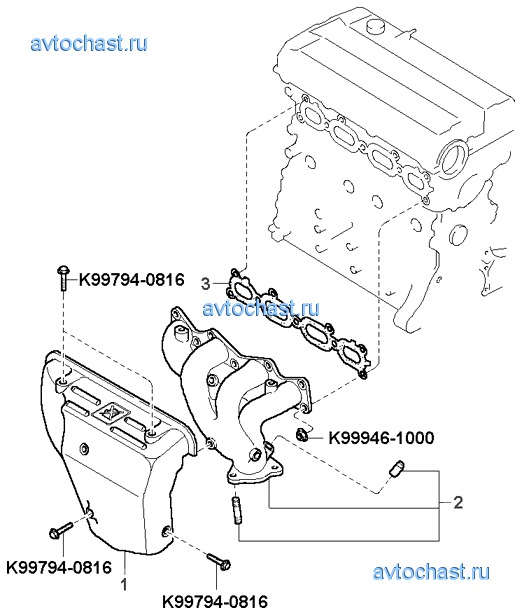 avtochast.ru

K99794-0816

3

avtochast.ru

K99946-1000

2

K99794-0816

1

K99794-0816

avtochast.ru