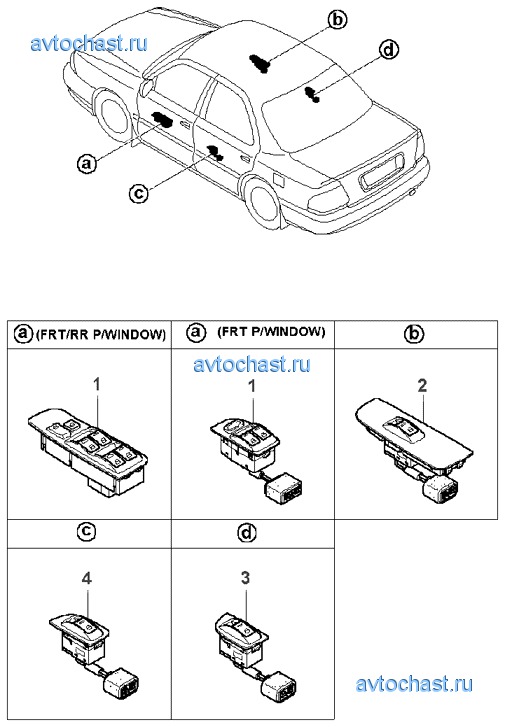 avtochast.ru

b

d

a

c

| a (FRT/RR P/WINDOW) | a (FRT P/WINDOW) | b |
|---|---|---|
| 1 | avtochast.ru 1 | 2 |
| c | d | |
| 4 | 3 | avtochast.ru |