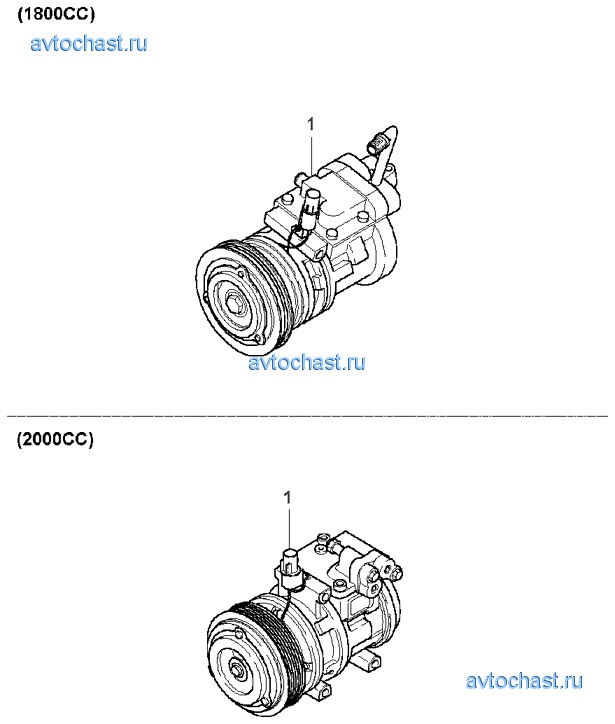 (1800CC)

avtochast.ru

1

avtochast.ru

(2000CC)

1

avtochast.ru