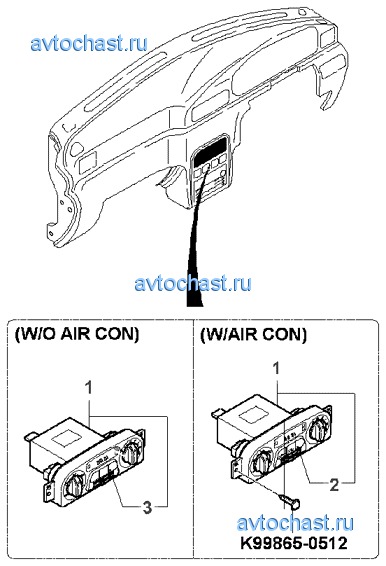 avtochast.ru

avtochast.ru

(W/O AIR CON)

1

3

(W/AIR CON)

1

2

avtochast.ru

K99865-0512