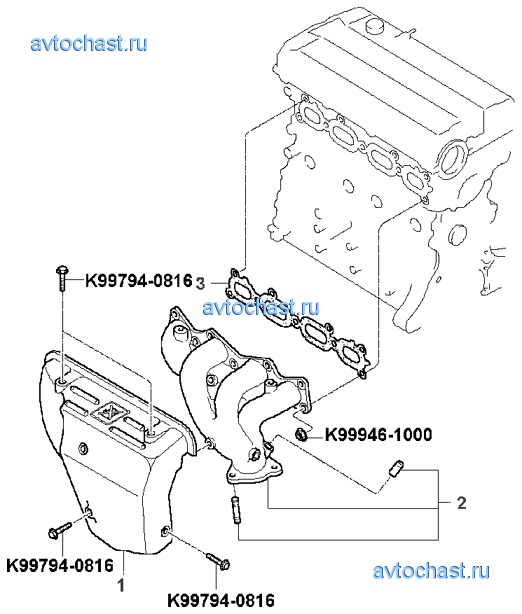 avtochast.ru

K99794-0816 3

avtochast.ru

K99946-1000

2

K99794-0816

1

K99794-0816

avtochast.ru