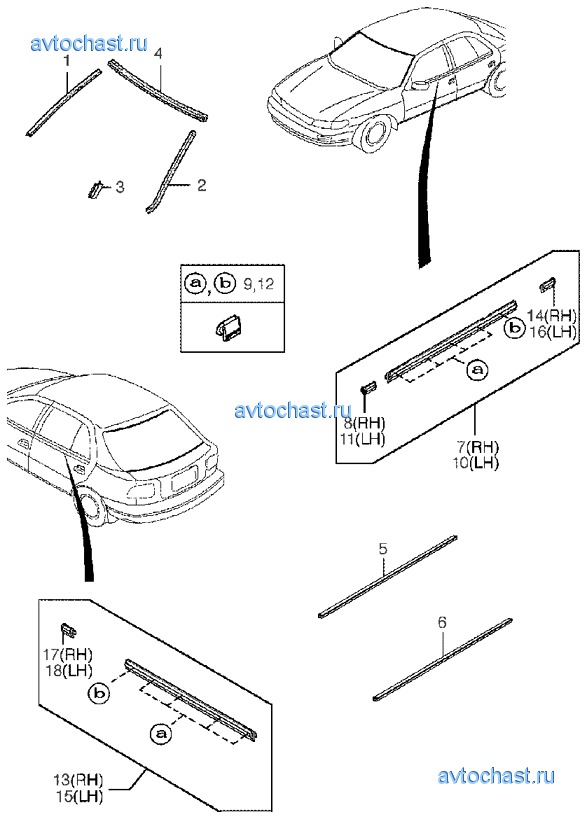 avtochast.ru

1
4
3
2

a, b 9,12

14(RH)
16(LH)
b
a

avtochast.ru

8(RH)
11(LH)
7(RH)
10(LH)

5
6

17(RH)
18(LH)
b
a
13(RH)
15(LH)

avtochast.ru