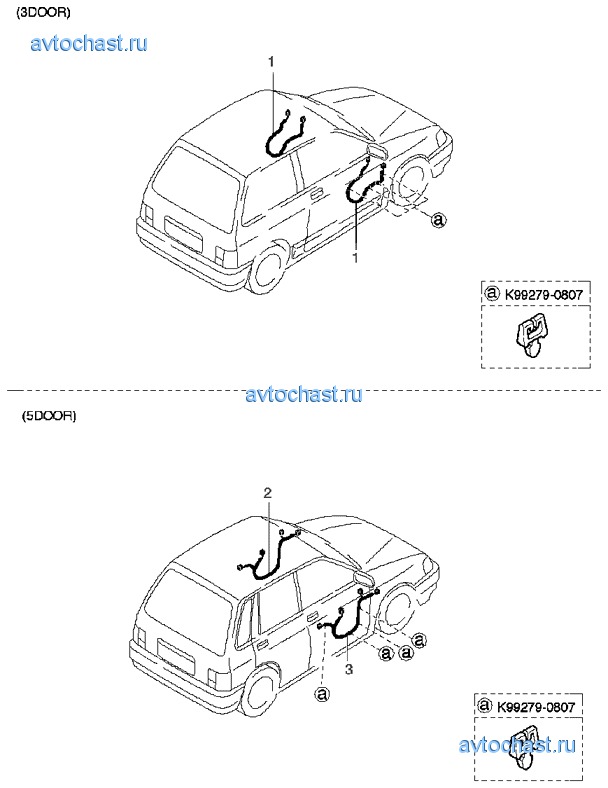 (3DOOR)

avtochast.ru

1

1

ⓐ

ⓐ K99279-0807

avtochast.ru

(5DOOR)

2

3

ⓐ ⓐ ⓐ

ⓐ

ⓐ K99279-0807

avtochast.ru