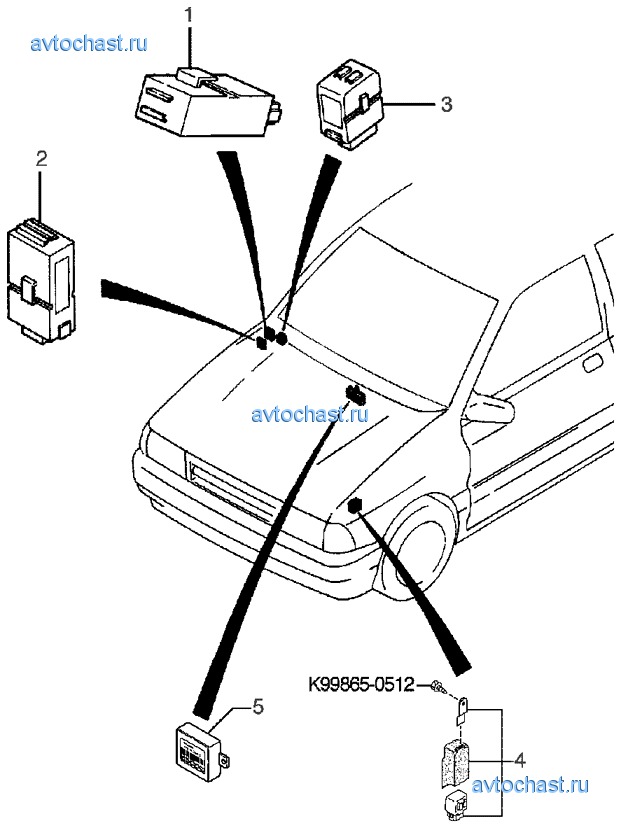 avtochast.ru
1
3
2
avtochast.ru
K99865-0512
5
4
avtochast.ru