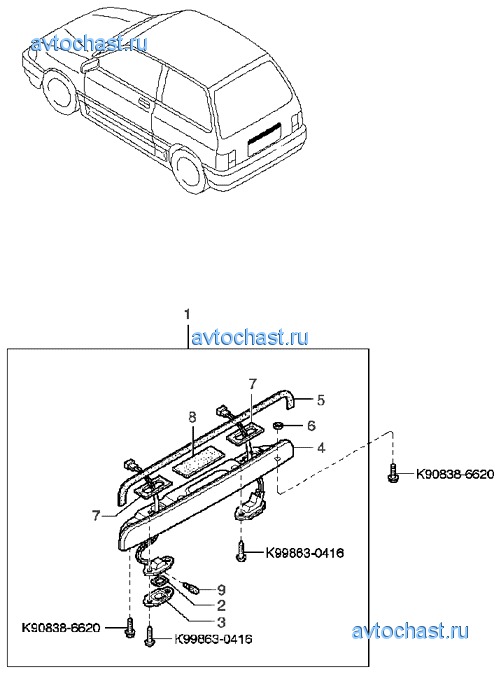 avtochast.ru

1

avtochast.ru

7

5

8

6

4

K90838-6620

7

K99863-0416

9

2

3

K90838-6620

K99863-0416

avtochast.ru