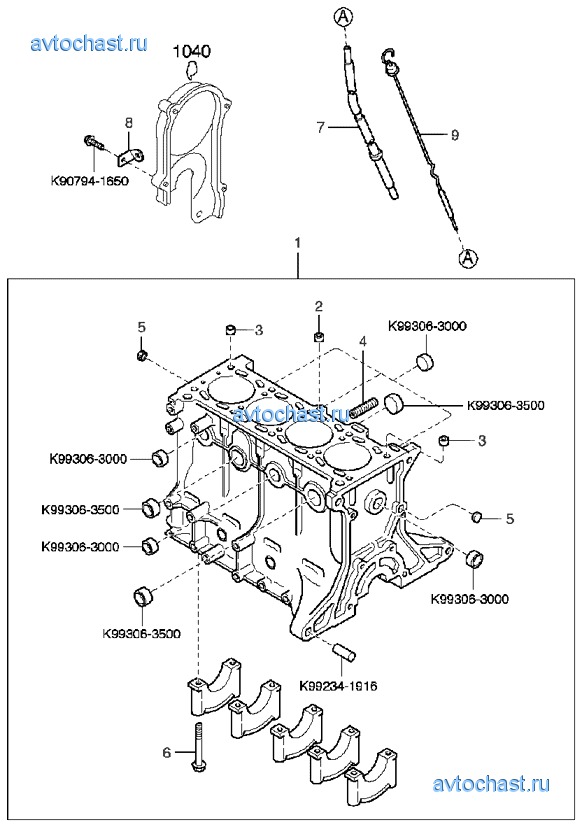 avtochast.ru

1040

8

K90794-1650

A

7

9

A

1

5

3

2

K99306-3000

4

K99306-3500

avtochast.ru

K99306-3000

3

K99306-3500

5

K99306-3000

K99306-3000

K99306-3500

K99234-1916

6

avtochast.ru