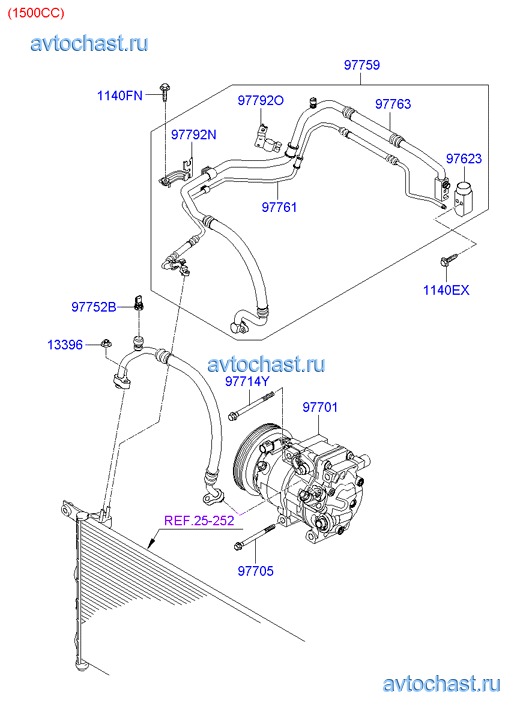 (1500CC)

avtochast.ru

97759

1140FN

97792O

97763

97792N

97623

97761

1140EX

97752B

13396

avtochast.ru

97714Y

97701

REF.25-252

97705

avtochast.ru