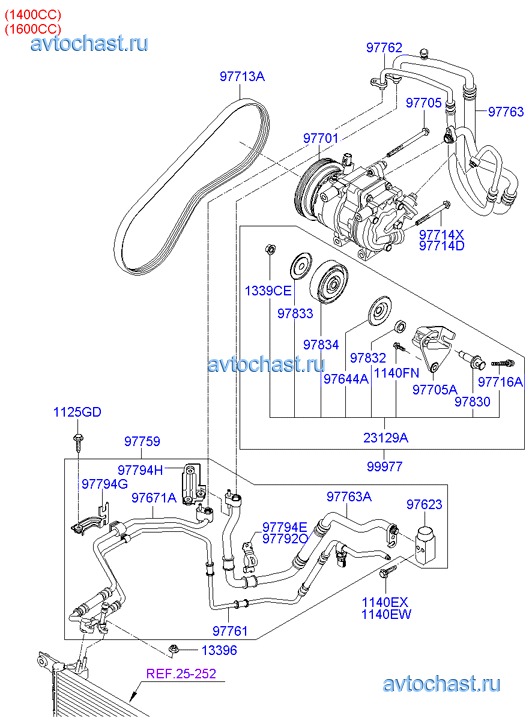 (1400CC)
(1600CC)
avtochast.ru

97762
97713A
97705
97763
97701
97714X
97714D
1339CE
97833
97834
97832
1140FN
97644A
97705A
97716A
97830
avtochast.ru
23129A
99977
1125GD
97759
97794H
97794G
97671A
97763A
97623
97794E
97792O
1140EX
1140EW
97761
13396
REF.25-252
avtochast.ru