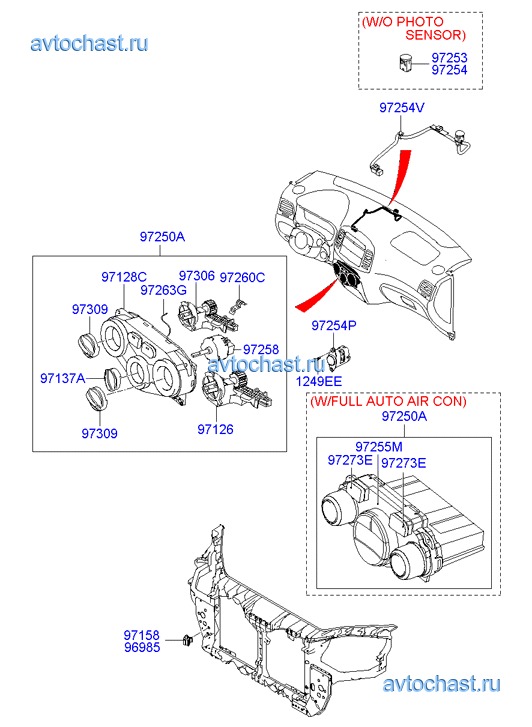 avtochast.ru

(W/O PHOTO SENSOR)

97253
97254

97254V

97250A

97128C
97306
97260C
97263G
97309
97258
97137A
97309
97126

avtochast.ru

97254P
1249EE

(W/FULL AUTO AIR CON)
97250A

97255M
97273E
97273E

97158
96985

avtochast.ru