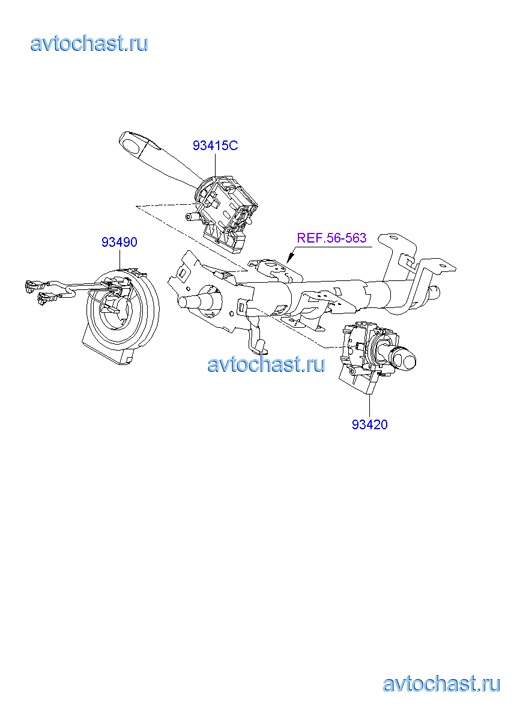 avtochast.ru

93415C

93490

REF.56-563

avtochast.ru

93420

avtochast.ru