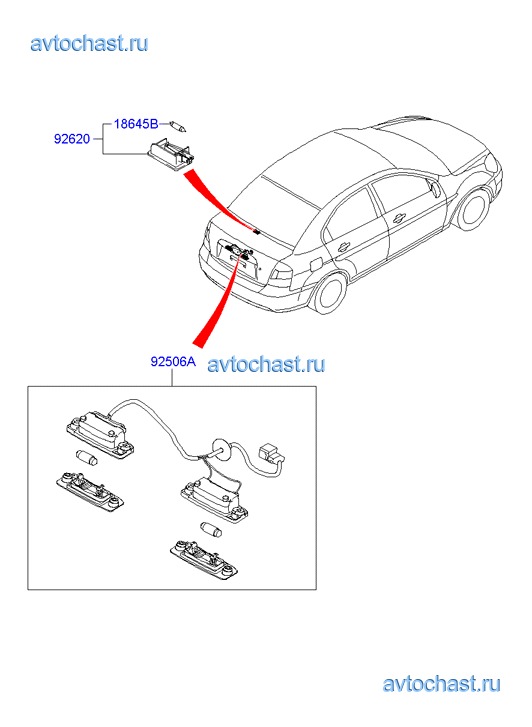 avtochast.ru

18645B

92620

92506A

avtochast.ru

avtochast.ru