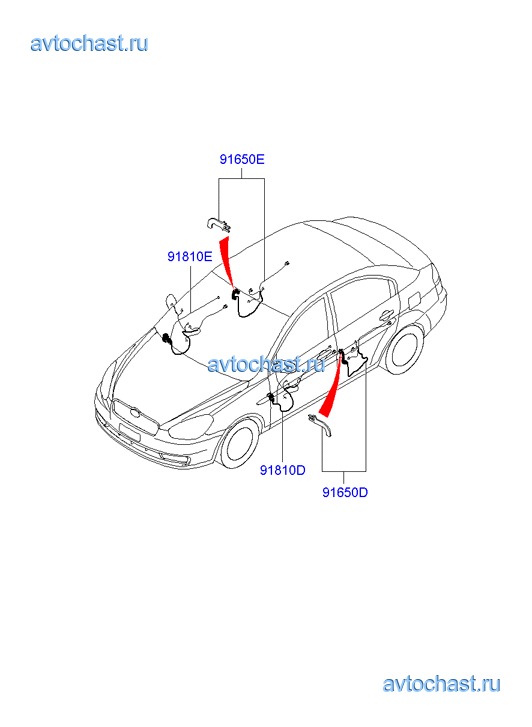 avtochast.ru

91650E

91810E

avtochast.ru

91810D

91650D

avtochast.ru