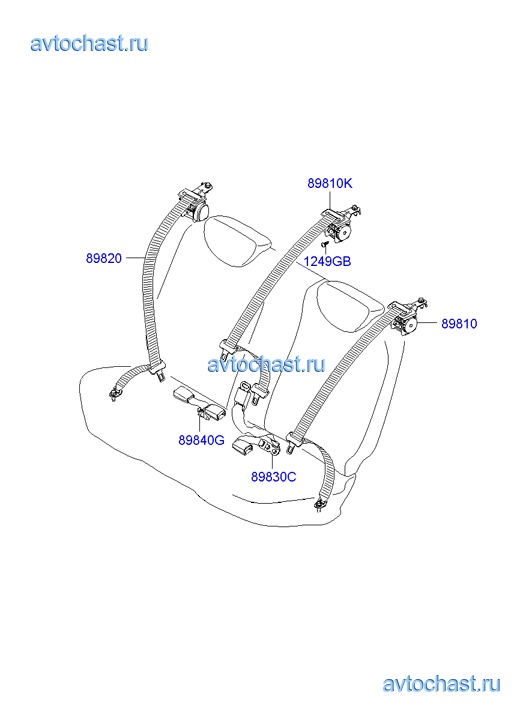 avtochast.ru

89810K

89820

1249GB

89810

avtochast.ru

89840G

89830C

avtochast.ru