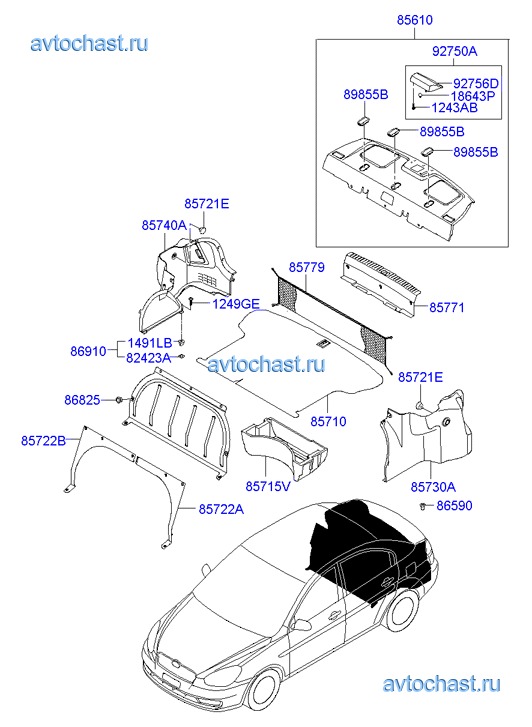 avtochast.ru

85610
92750A
92756D
18643P
1243AB
89855B
89855B
89855B

85721E
85740A
85779
85771
1249GE
86910
1491LB
82423A
avtochast.ru
85721E
86825
85710
85722B
85715V
85730A
86590
85722A

avtochast.ru