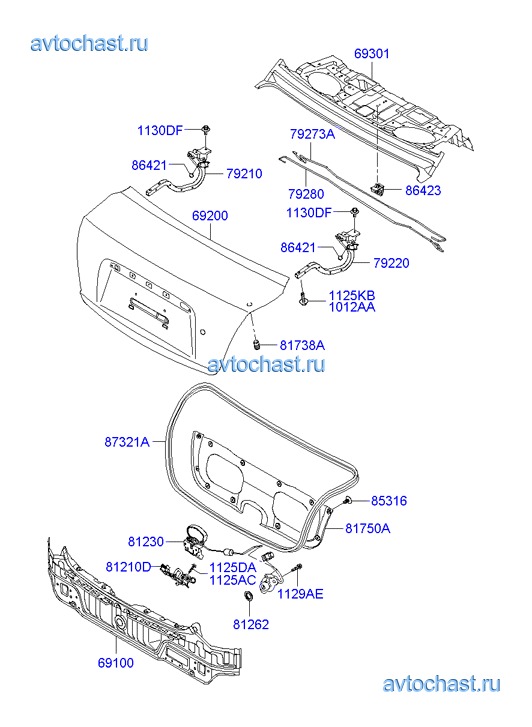 avtochast.ru

69301
1130DF
79273A
86421
79210
79280
86423
69200
1130DF
86421
79220
1125KB
1012AA
81738A
avtochast.ru
87321A
85316
81750A
81230
81210D
1125DA
1125AC
1129AE
81262
69100
avtochast.ru