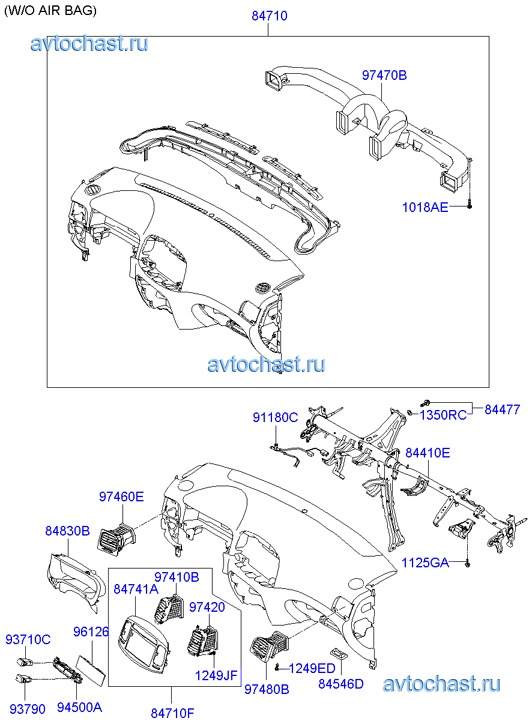 (W/O AIR BAG)

84710

avtochast.ru

97470B

1018AE

avtochast.ru

91180C

1350RC

84477

84410E

97460E

84830B

1125GA

97410B

84741A

97420

93710C

96126

1249JF

1249ED

97480B

84546D

avtochast.ru

93790

94500A

84710F