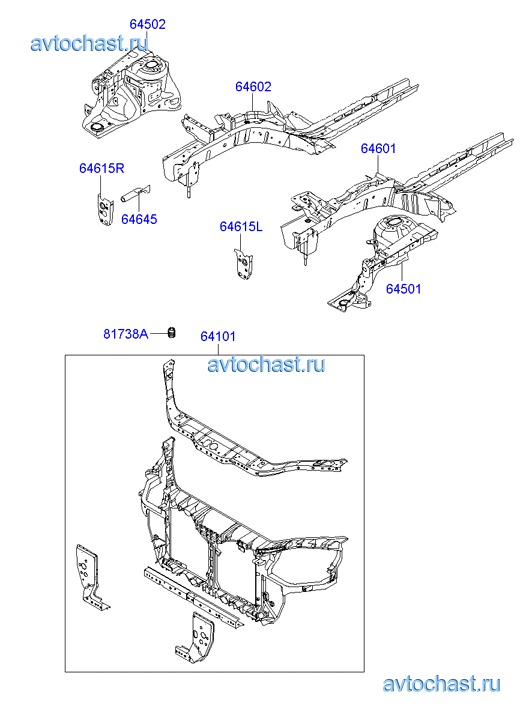 64502
avtochast.ru
64602
64601
64615R
64645
64615L
64501
81738A
64101
avtochast.ru
avtochast.ru