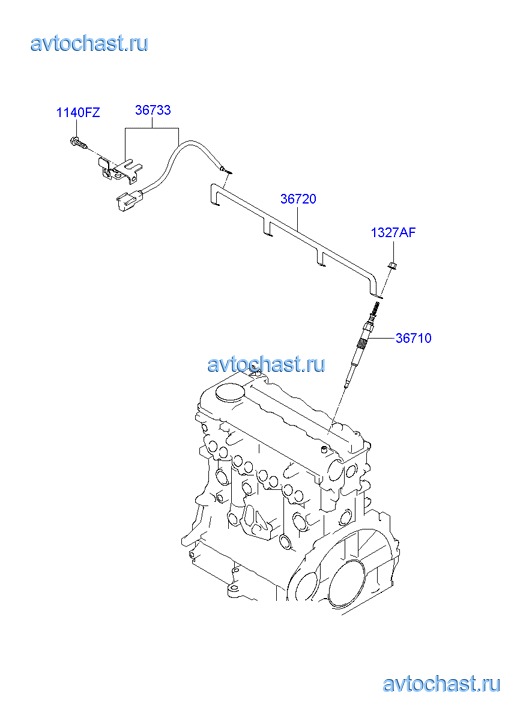 avtochast.ru

1140FZ

36733

36720

1327AF

36710

avtochast.ru

avtochast.ru