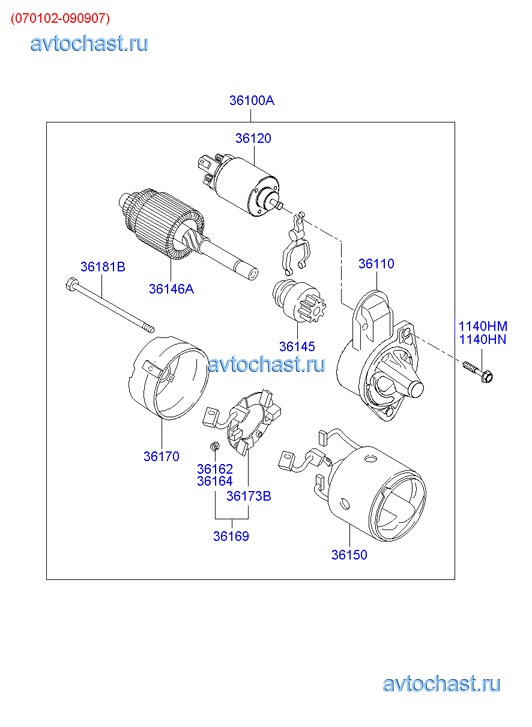 (070102-090907)
avtochast.ru

36100A
36120
36181B
36146A
36110
36145
1140HM
1140HN
avtochast.ru
36170
36162
36164
36173B
36169
36150

avtochast.ru