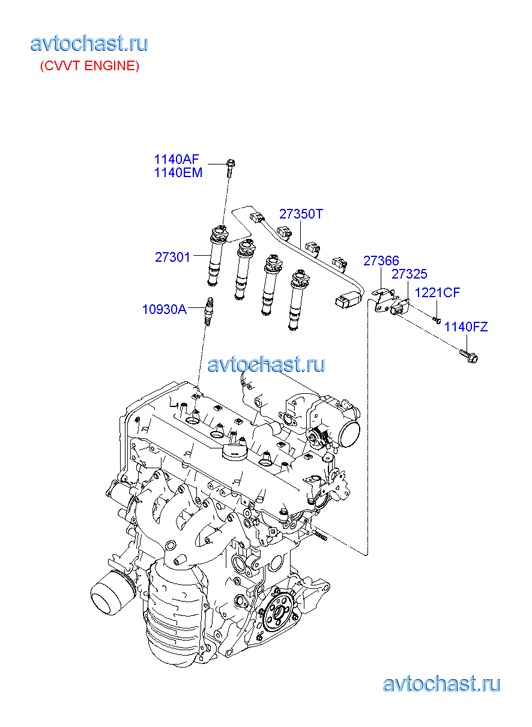 avtochast.ru
(CVVT ENGINE)

1140AF
1140EM

27350T

27301

27366

27325

1221CF

10930A

1140FZ

avtochast.ru

avtochast.ru